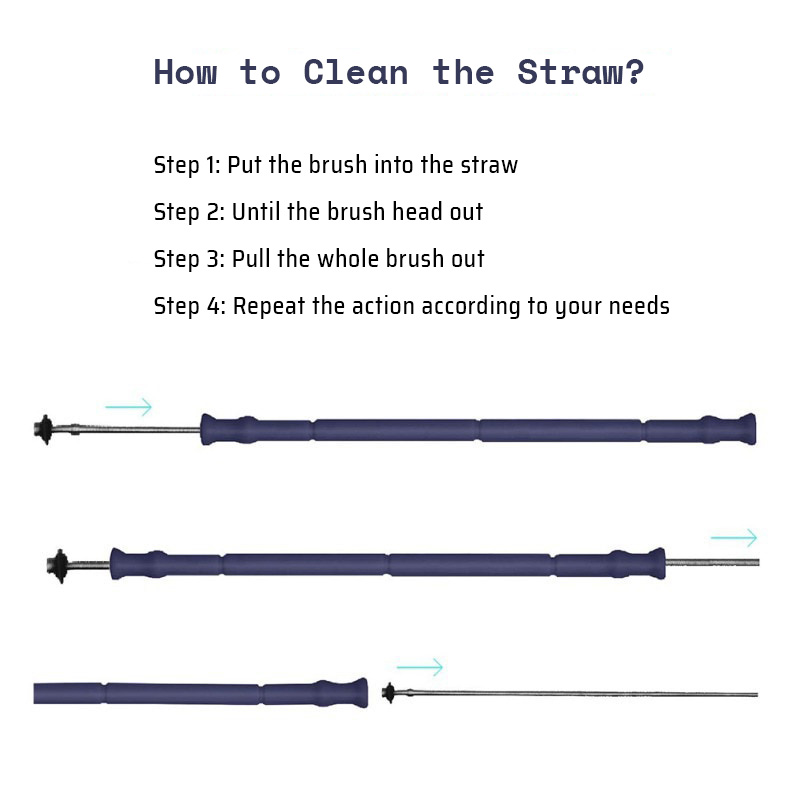 How to Clean the Straw?

Step 1: Put the brush into the straw

Step 2: Until the brush head out

Step 3: Pull the whole brush out

Step 4: Repeat the action according to your needs